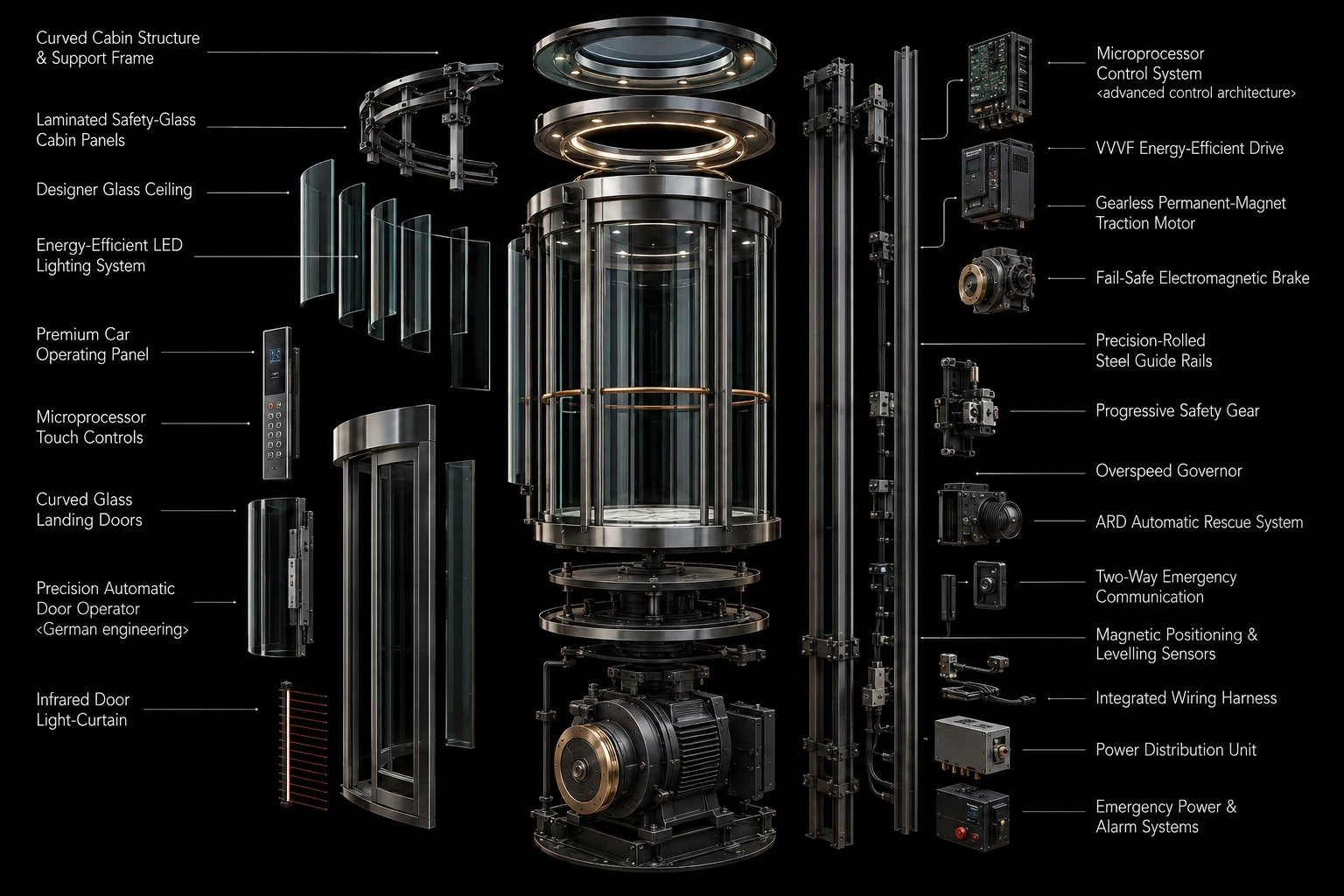 Curved Cabin Structure & Support Frame

Laminated Safety-Glass Cabin Panels

Designer Glass Ceiling

Energy-Efficient LED Lighting System

Premium Car Operating Panel

Microprocessor Touch Controls

Curved Glass Landing Doors

Precision Automatic Door Operator ‹German engineering›

Infrared Door Light-Curtain

Microprocessor Control System ‹advanced control architecture›

VVVF Energy-Efficient Drive

Gearless Permanent-Magnet Traction Motor

Fail-Safe Electromagnetic Brake

Precision-Rolled Steel Guide Rails

Progressive Safety Gear

Overspeed Governor

ARD Automatic Rescue System

Two-Way Emergency Communication

Magnetic Positioning & Levelling Sensors

Integrated Wiring Harness

Power Distribution Unit

Emergency Power & Alarm Systems